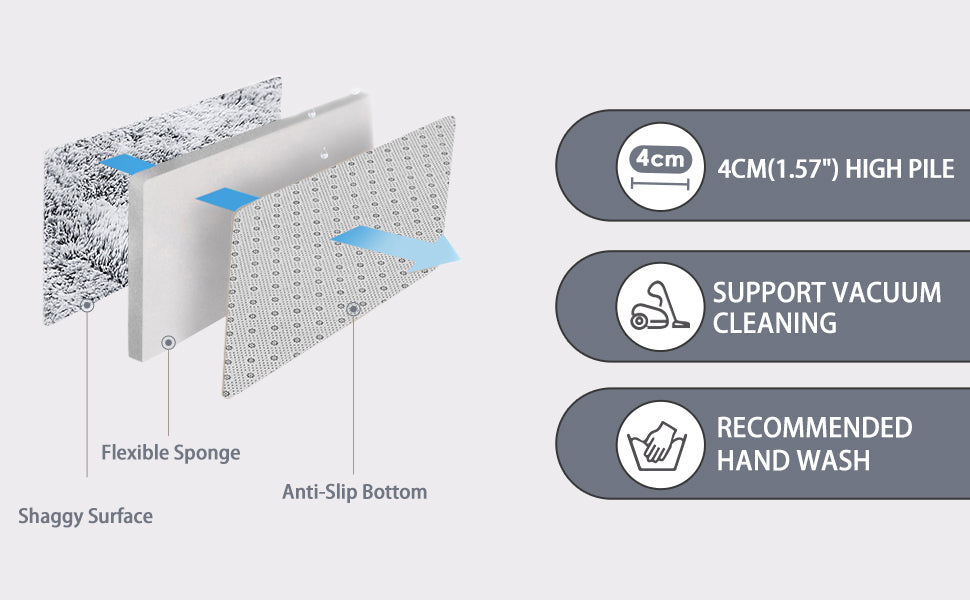 Flexible Sponge

Anti-Slip Bottom

Shaggy Surface

4cm

4CM(1.57") HIGH PILE

SUPPORT VACUUM CLEANING

RECOMMENDED HAND WASH